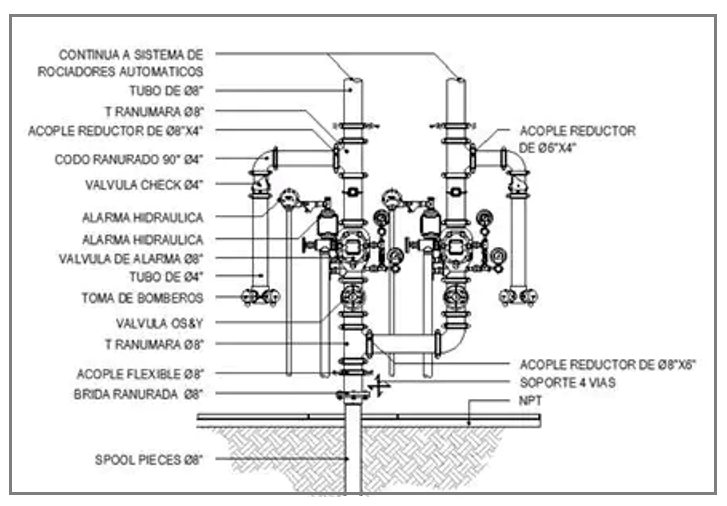 CONTINUA A SISTEMA DE ROCIADORES AUTOMATICOS
TUBO DE Ø8"
T RANUMARA Ø8"
ACOPLE REDUCTOR DE Ø8"X4"
CODO RANURADO 90° Ø4"
VALVULA CHECK Ø4"
ALARMA HIDRAULICA
ALARMA HIDRAULICA
VALVULA DE ALARMA Ø8"
TUBO DE Ø4"
TOMA DE BOMBEROS
VALVULA OS&Y
T RANUMARA Ø8"
ACOPLE FLEXIBLE Ø8"
BRIDA RANURADA Ø8"
SPOOL PIECES Ø8"

ACOPLE REDUCTOR DE Ø6"X4"
ACOPLE REDUCTOR DE Ø8"X6"
SOPORTE 4 VIAS
NPT